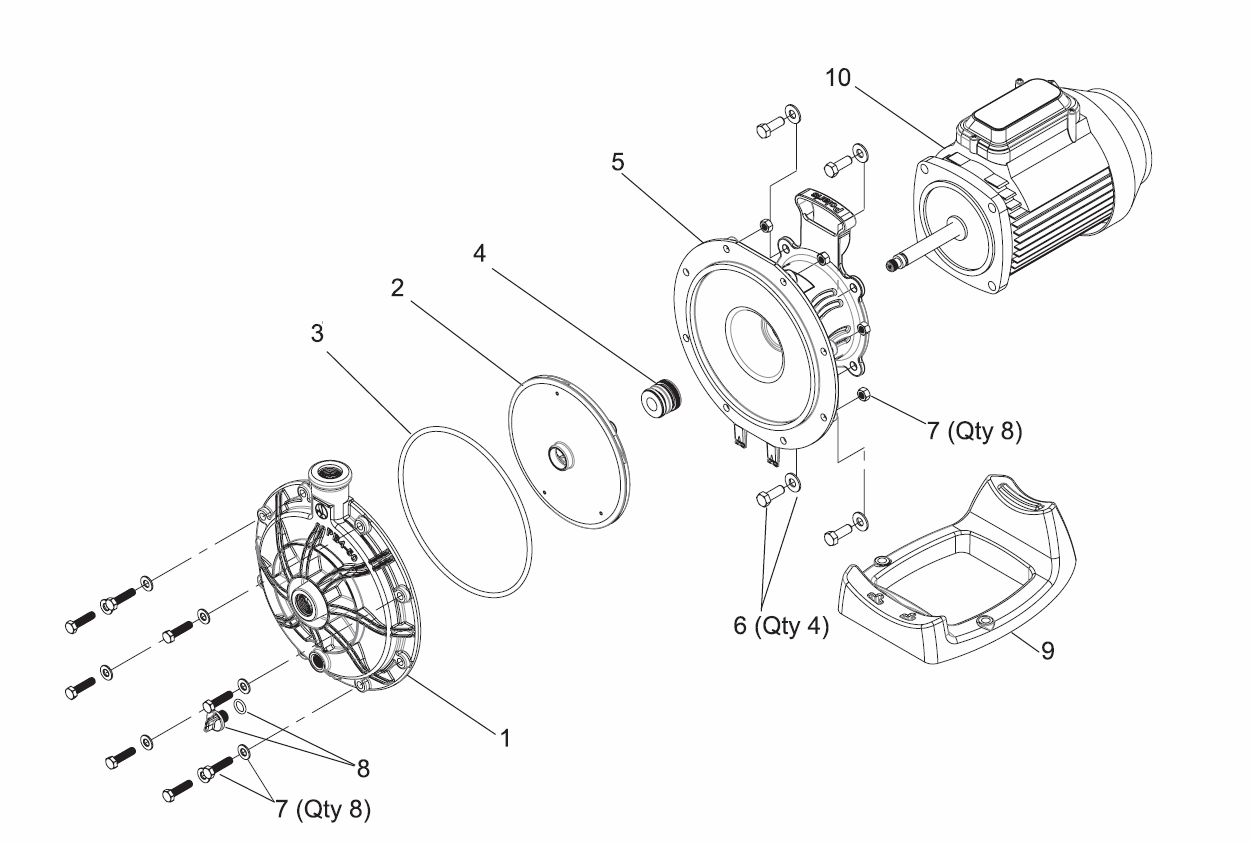 10

5

4

2

3

7 (Qty 8)

6 (Qty 4)

9

1

8

7 (Qty 8)